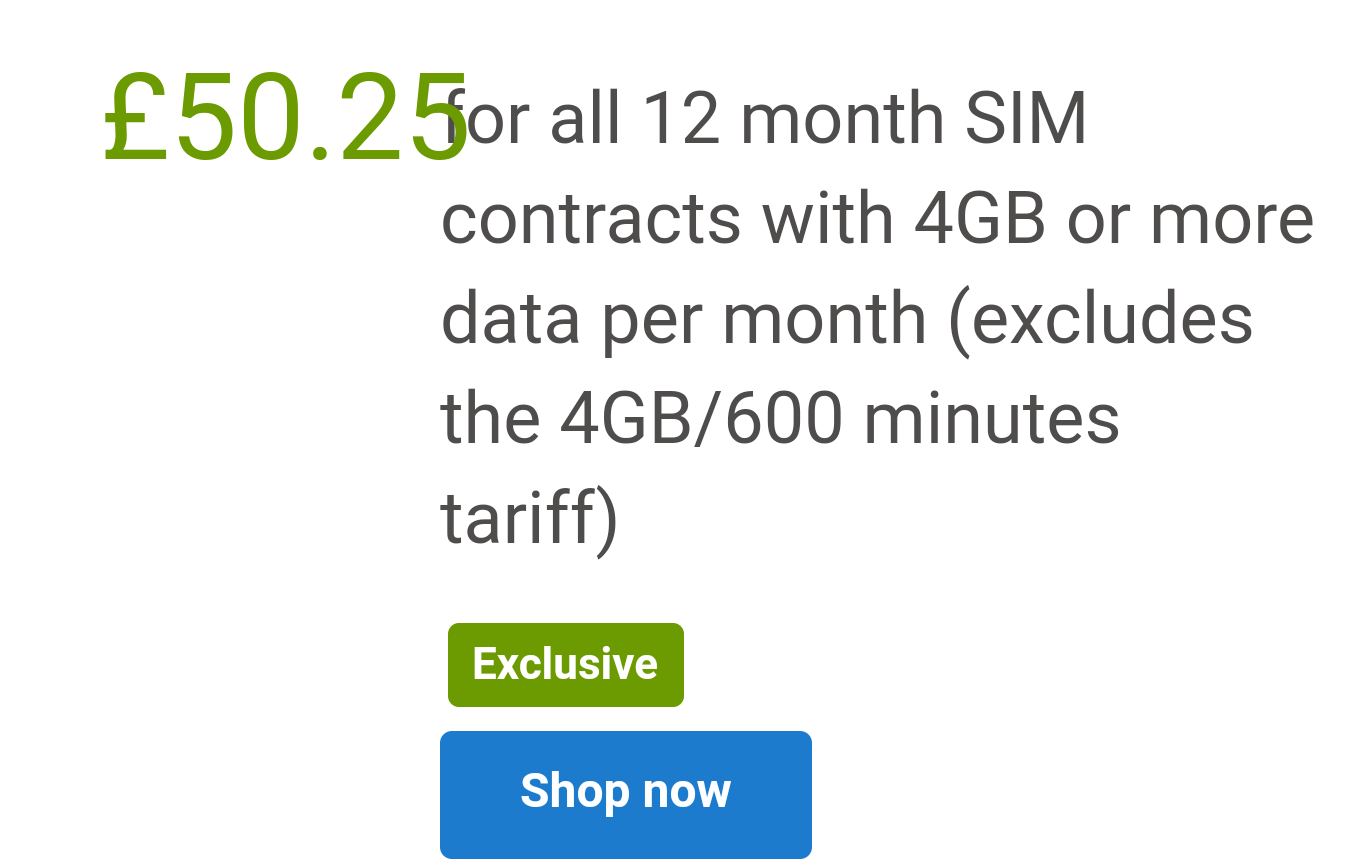 £50.25

for all 12 month SIM contracts with 4GB or more data per month (excludes the 4GB/600 minutes tariff)

Exclusive

Shop now